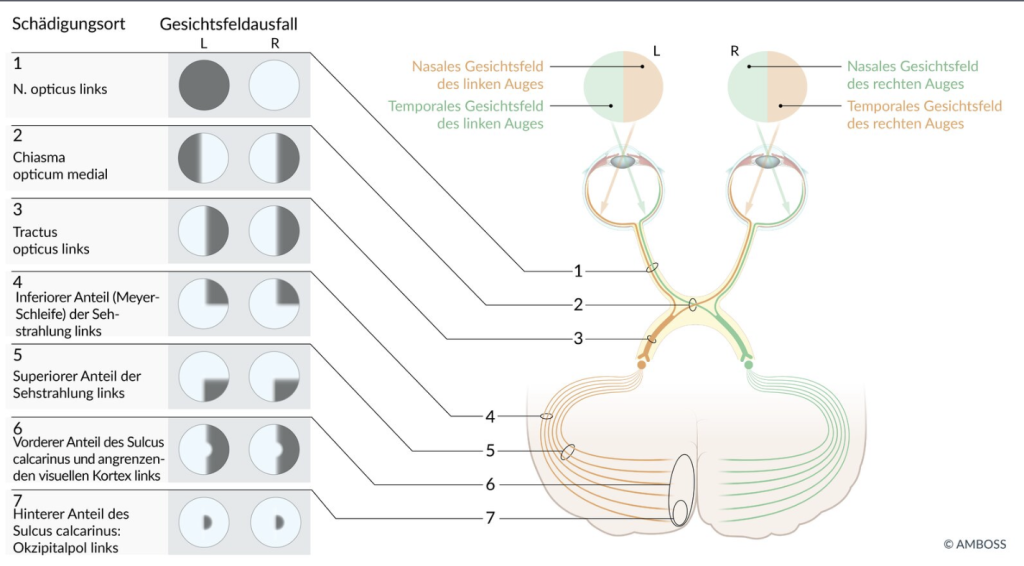 Schädigungsort

Gesichtsfeldausfall

L R

1
N. opticus links

2
Chiasma opticum medial

3
Tractus opticus links

4
Inferiorer Anteil (Meyer-Schleife) der Sehstrahlung links

5
Superiorer Anteil der Sehstrahlung links

6
Vorderer Anteil des Sulcus calcarinus und angrenzenden visuellen Kortex links

7
Hinterer Anteil des Sulcus calcarinus: Okzipitalpol links

L

R

Nasales Gesichtsfeld des linken Auges

Temporales Gesichtsfeld des linken Auges

Nasales Gesichtsfeld des rechten Auges

Temporales Gesichtsfeld des rechten Auges

1

2

3

4

5

6

7

© AMBOSS